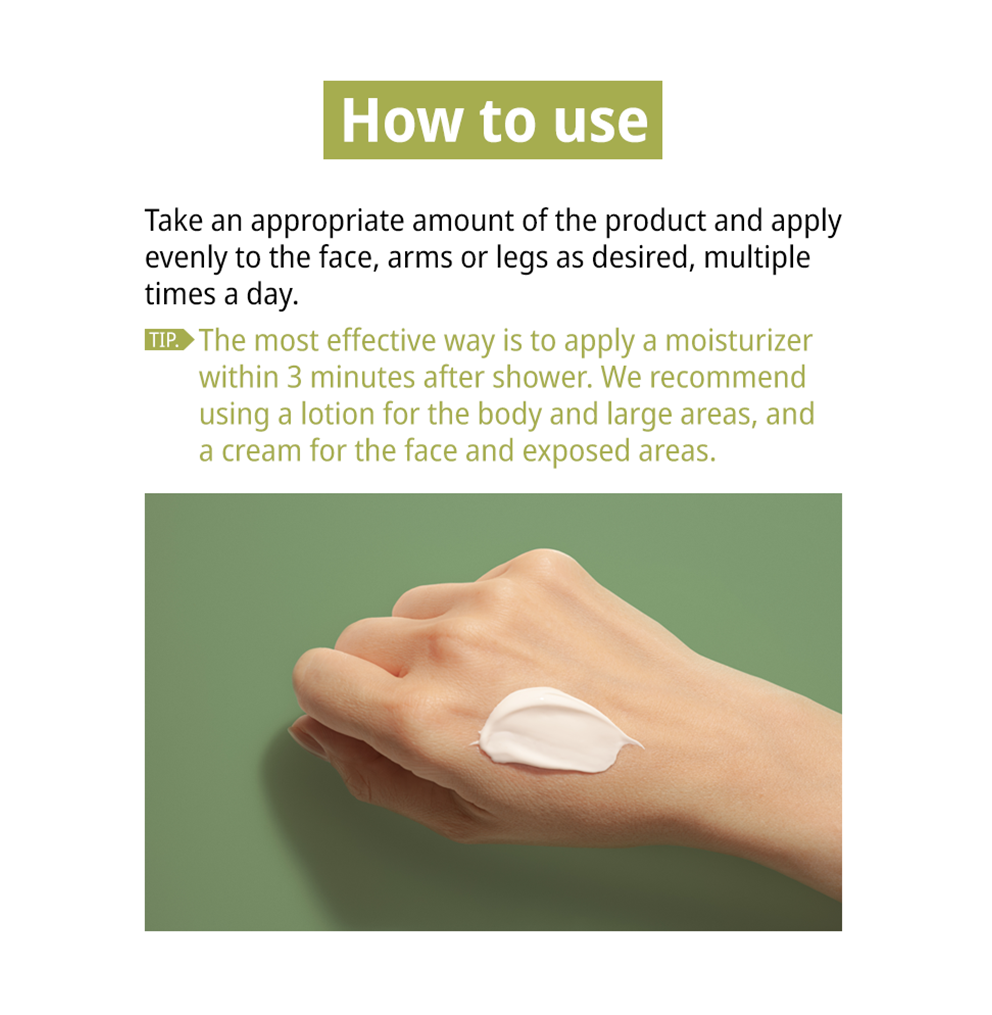 How to use

Take an appropriate amount of the product and apply evenly to the face, arms or legs as desired, multiple times a day.

TIP. The most effective way is to apply a moisturizer within 3 minutes after shower. We recommend using a lotion for the body and large areas, and a cream for the face and exposed areas.